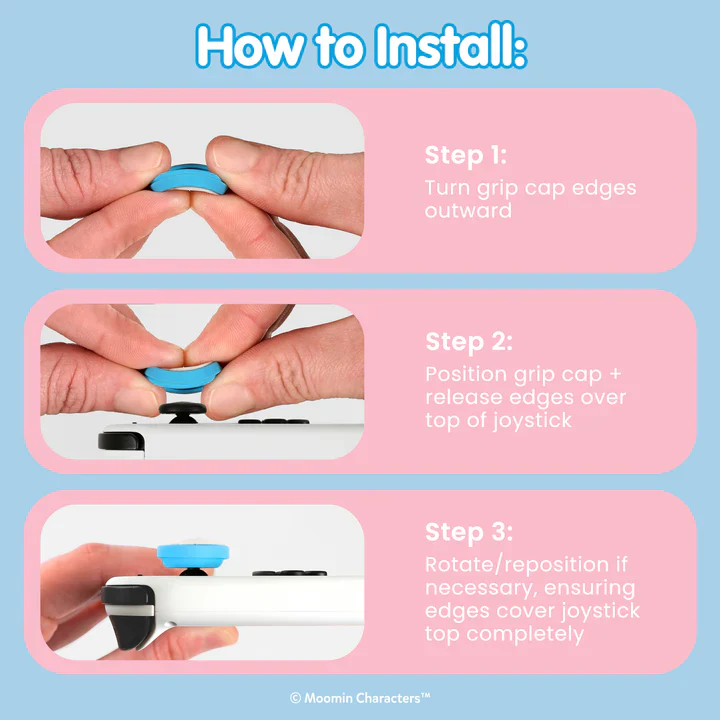 How to Install:

Step 1:
Turn grip cap edges outward

Step 2:
Position grip cap + release edges over top of joystick

Step 3:
Rotate/reposition if necessary, ensuring edges cover joystick top completely

© Moomin Characters™